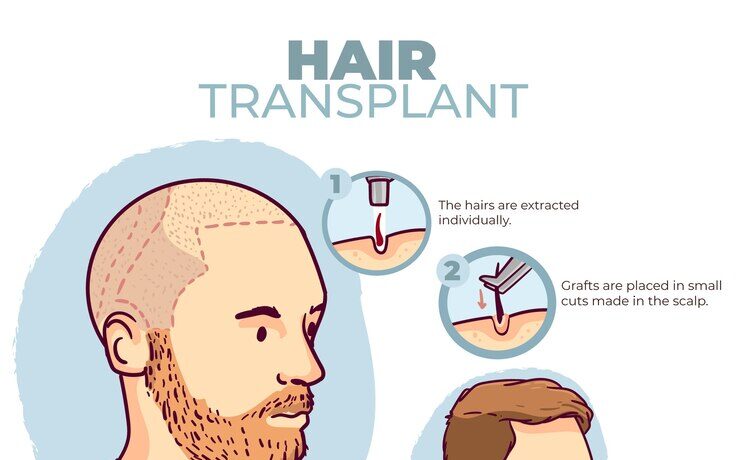 HAIR
TRANSPLANT

1

The hairs are extracted individually.

2

Grafts are placed in small cuts made in the scalp.